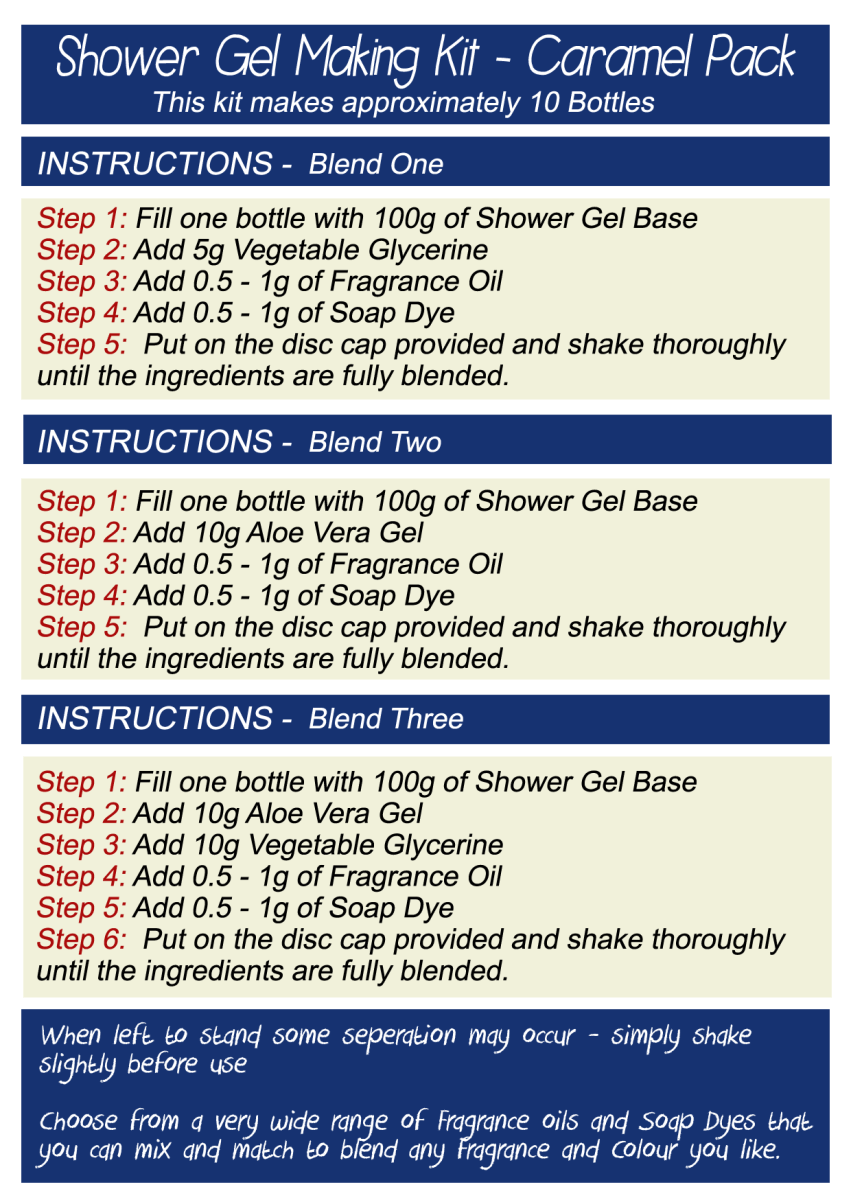 Shower Gel Making Kit - Caramel Pack
This kit makes approximately 10 Bottles

INSTRUCTIONS - Blend One

Step 1: Fill one bottle with 100g of Shower Gel Base
Step 2: Add 5g Vegetable Glycerine
Step 3: Add 0.5 - 1g of Fragrance Oil
Step 4: Add 0.5 - 1g of Soap Dye
Step 5: Put on the disc cap provided and shake thoroughly until the ingredients are fully blended.

INSTRUCTIONS - Blend Two

Step 1: Fill one bottle with 100g of Shower Gel Base
Step 2: Add 10g Aloe Vera Gel
Step 3: Add 0.5 - 1g of Fragrance Oil
Step 4: Add 0.5 - 1g of Soap Dye
Step 5: Put on the disc cap provided and shake thoroughly until the ingredients are fully blended.

INSTRUCTIONS - Blend Three

Step 1: Fill one bottle with 100g of Shower Gel Base
Step 2: Add 10g Aloe Vera Gel
Step 3: Add 10g Vegetable Glycerine
Step 4: Add 0.5 - 1g of Fragrance Oil
Step 5: Add 0.5 - 1g of Soap Dye
Step 6: Put on the disc cap provided and shake thoroughly until the ingredients are fully blended.

When left to stand some seperation may occur - simply shake slightly before use

Choose from a very wide range of Fragrance oils and Soap Dyes that you can mix and match to blend any fragrance and colour you like.